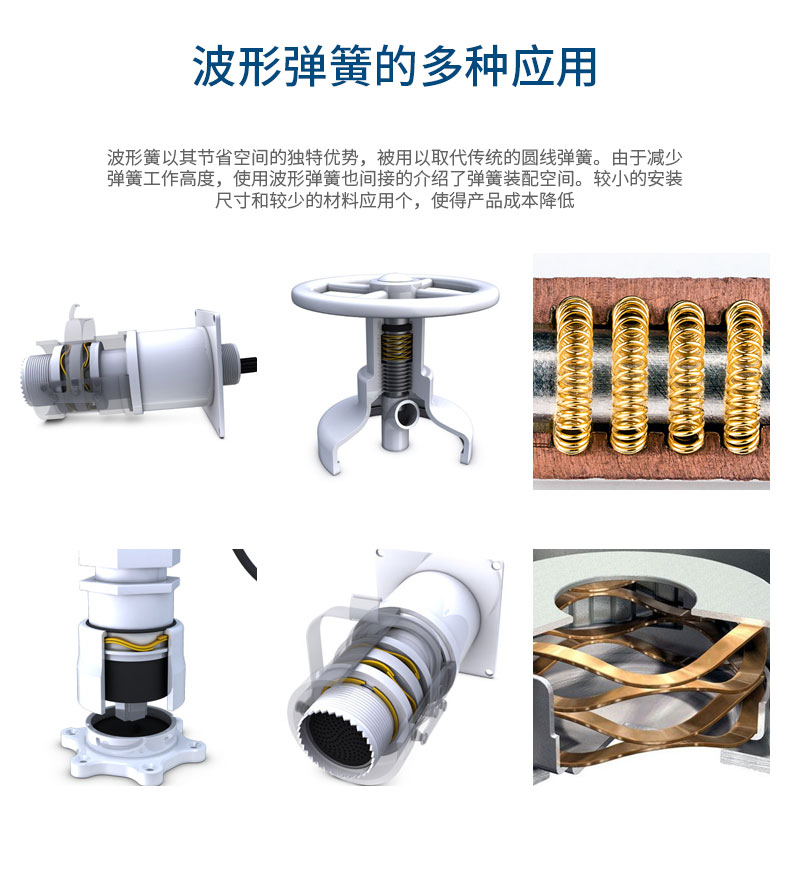 波形弹簧的多种应用

波形簧以其节省空间的独特优势，被用以取代传统的圆线弹簧。由于减少弹簧工作高度，使用波形弹簧也间接的介绍了弹簧装配空间。较小的安装尺寸和较少的材料应用个，使得产品成本降低