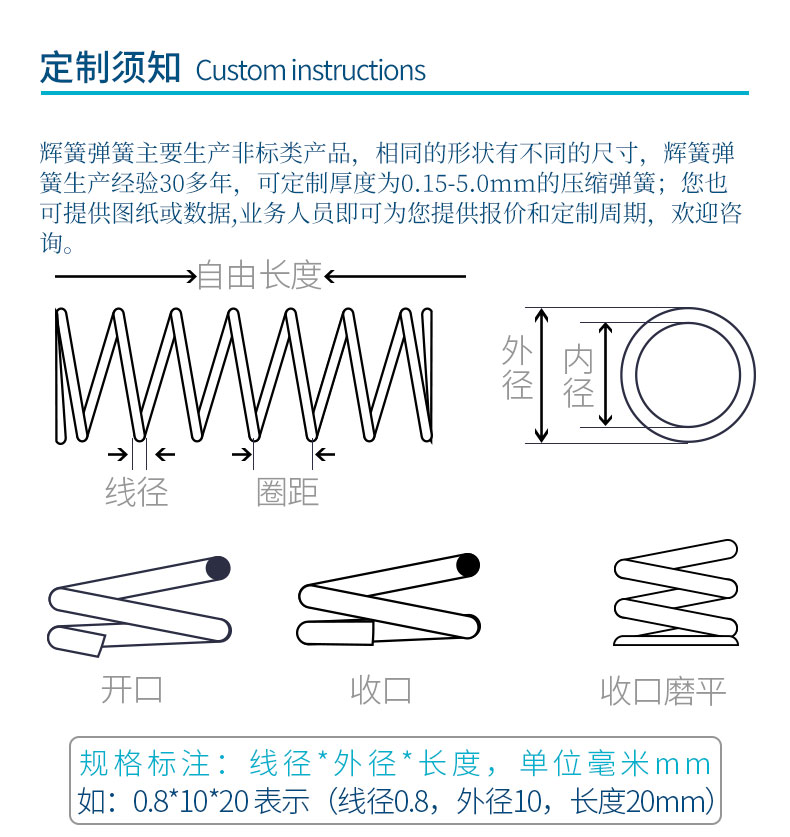 定制须知 Custom instructions

辉簧弹簧主要生产非标类产品，相同的形状有不同的尺寸，辉簧弹簧生产经验30多年，可定制厚度为0.15-5.0mm的压缩弹簧；您也可提供图纸或数据,业务人员即可为您提供报价和定制周期，欢迎咨询。

自由长度

外径

内径

线径

圈距

开口

收口

收口磨平

规格标注：线径*外径*长度，单位毫米mm
如：0.8*10*20 表示（线径0.8，外径10，长度20mm）