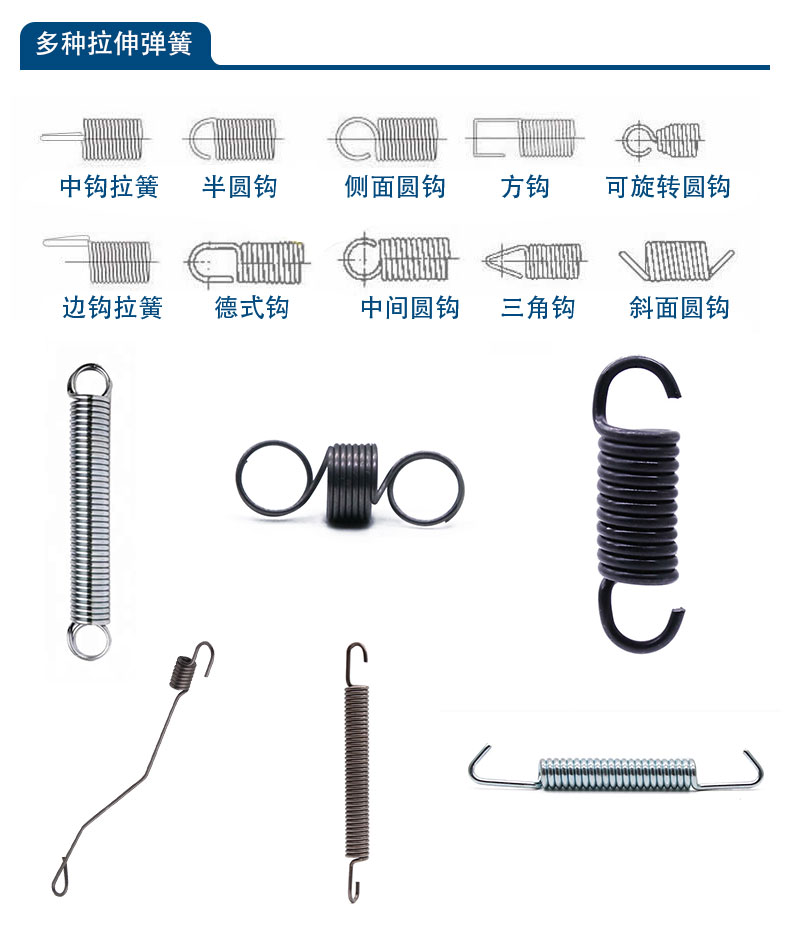 多种拉伸弹簧

中钩拉簧 半圆钩 侧面圆钩 方钩 可旋转圆钩

边钩拉簧 德式钩 中间圆钩 三角钩 斜面圆钩